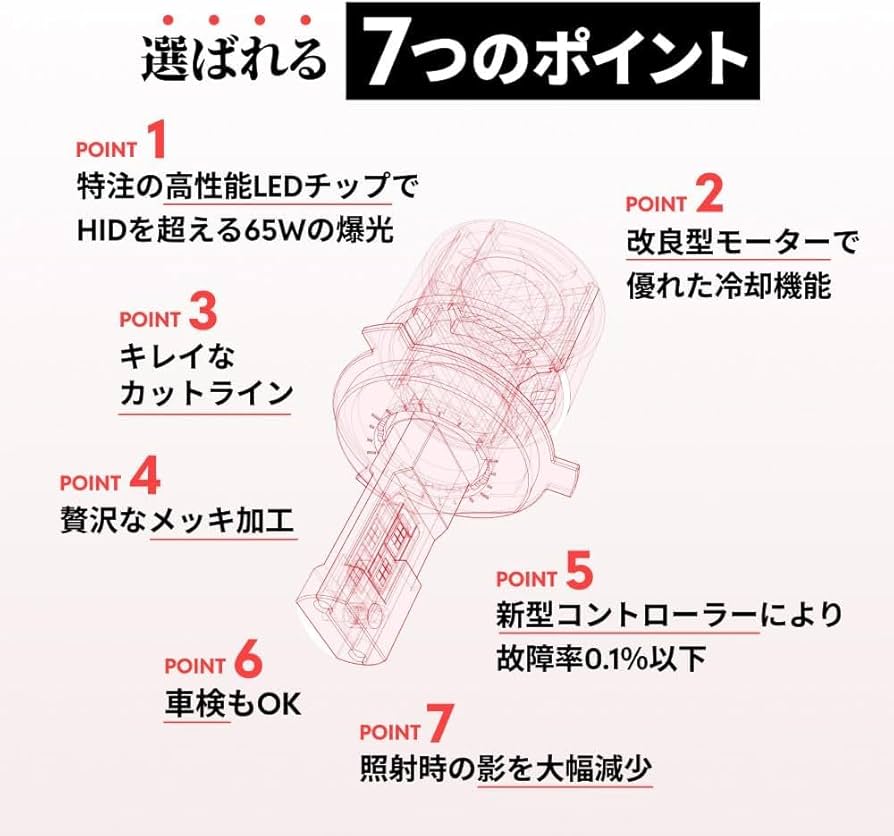 選ばれる 7つのポイント

POINT 1
特注の高性能LEDチップで
HIDを超える65Wの爆光

POINT 2
改良型モーターで
優れた冷却機能

POINT 3
キレイな
カットライン

POINT 4
贅沢なメッキ加工

POINT 5
新型コントローラーにより
故障率0.1%以下

POINT 6
車検もOK

POINT 7
照射時の影を大幅減少